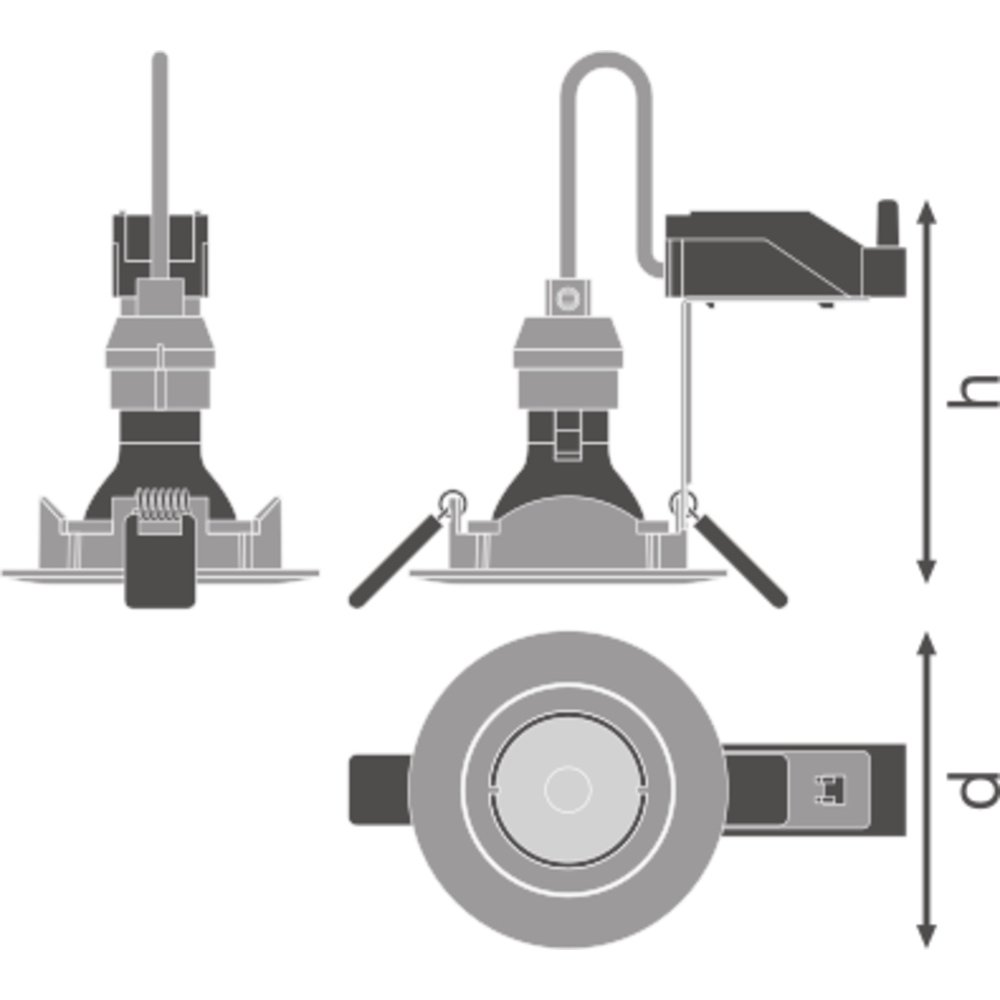 h

d